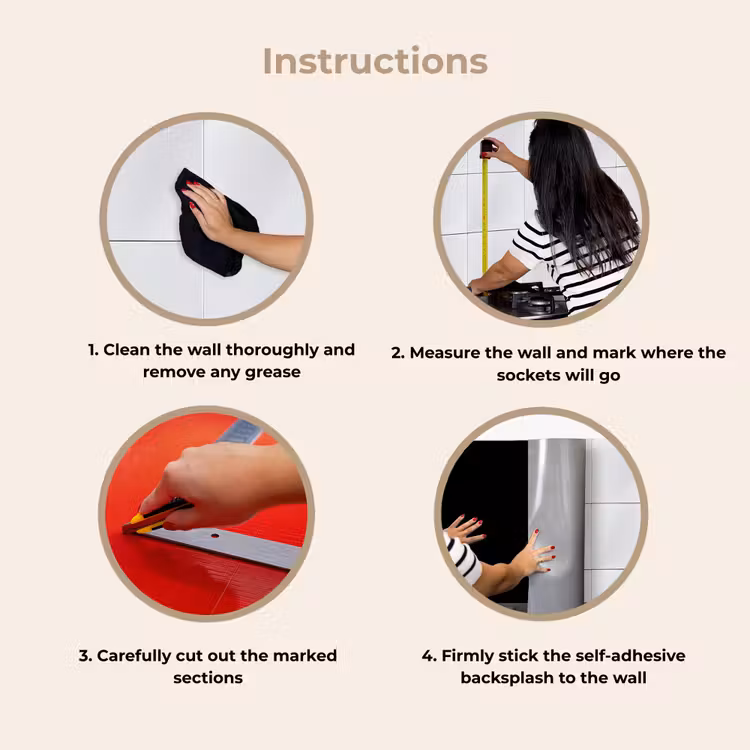 Instructions

1. Clean the wall thoroughly and remove any grease

2. Measure the wall and mark where the sockets will go

3. Carefully cut out the marked sections

4. Firmly stick the self-adhesive backsplash to the wall