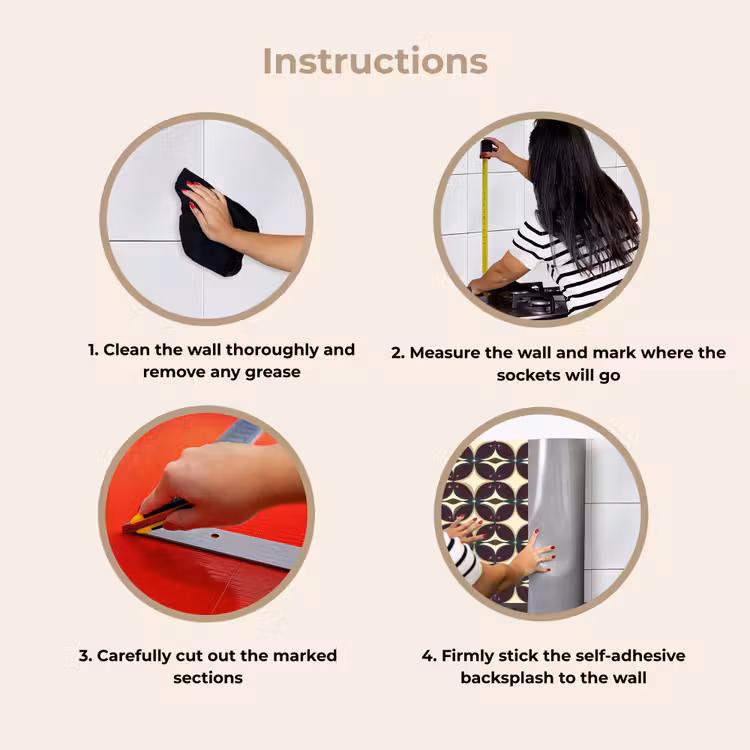 Instructions

1. Clean the wall thoroughly and remove any grease

2. Measure the wall and mark where the sockets will go

3. Carefully cut out the marked sections

4. Firmly stick the self-adhesive backsplash to the wall