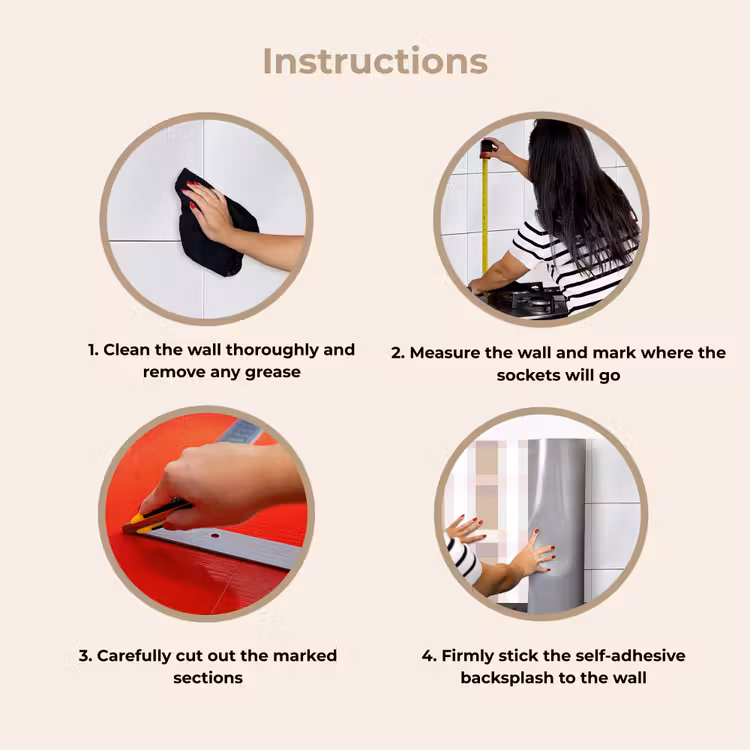 Instructions

1. Clean the wall thoroughly and remove any grease

2. Measure the wall and mark where the sockets will go

3. Carefully cut out the marked sections

4. Firmly stick the self-adhesive backsplash to the wall