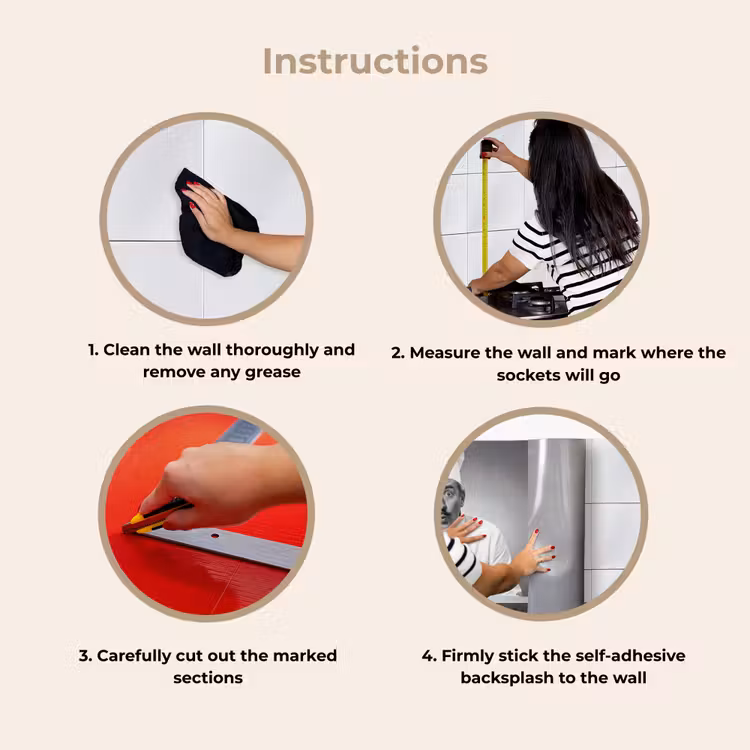 Instructions

1. Clean the wall thoroughly and remove any grease

2. Measure the wall and mark where the sockets will go

3. Carefully cut out the marked sections

4. Firmly stick the self-adhesive backsplash to the wall