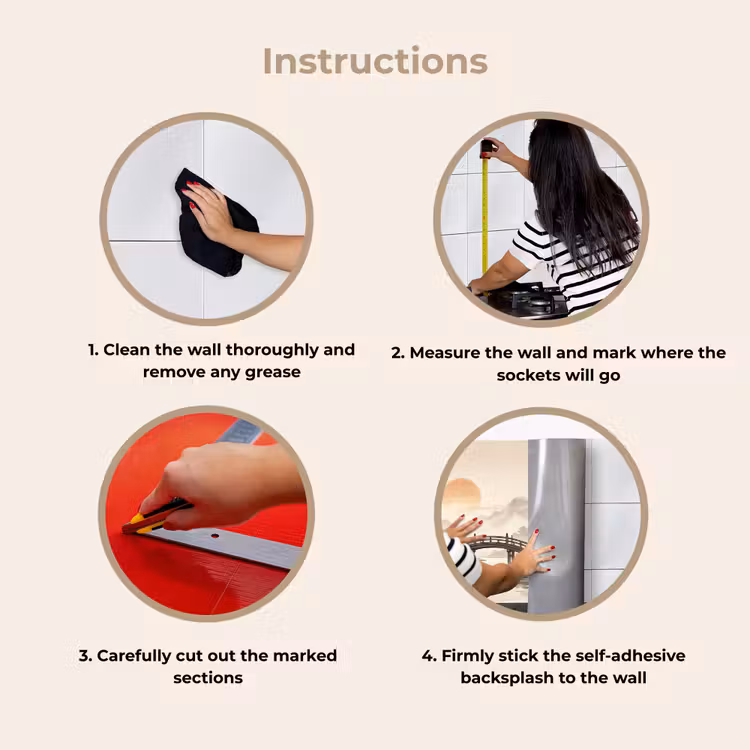 Instructions

1. Clean the wall thoroughly and remove any grease

2. Measure the wall and mark where the sockets will go

3. Carefully cut out the marked sections

4. Firmly stick the self-adhesive backsplash to the wall