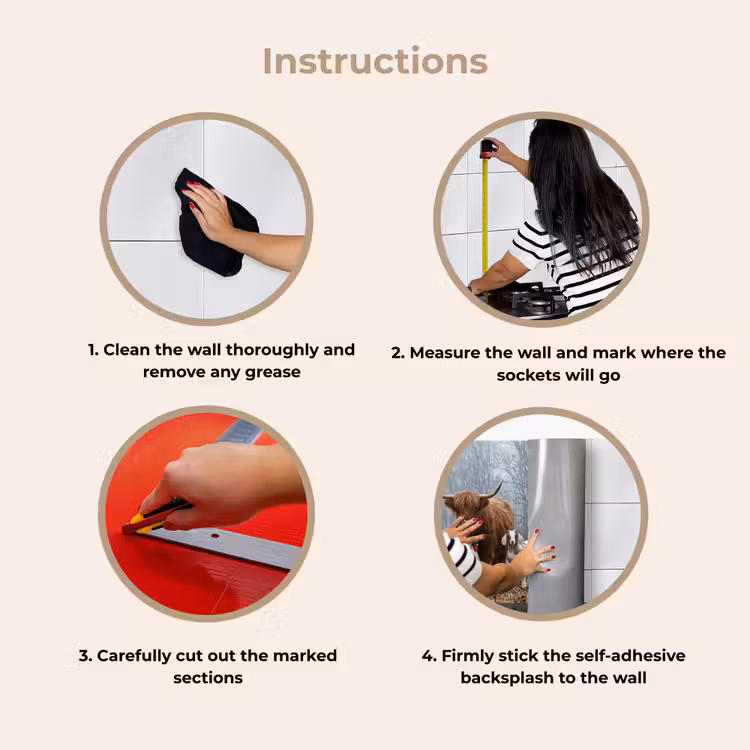 Instructions

1. Clean the wall thoroughly and remove any grease

2. Measure the wall and mark where the sockets will go

3. Carefully cut out the marked sections

4. Firmly stick the self-adhesive backsplash to the wall