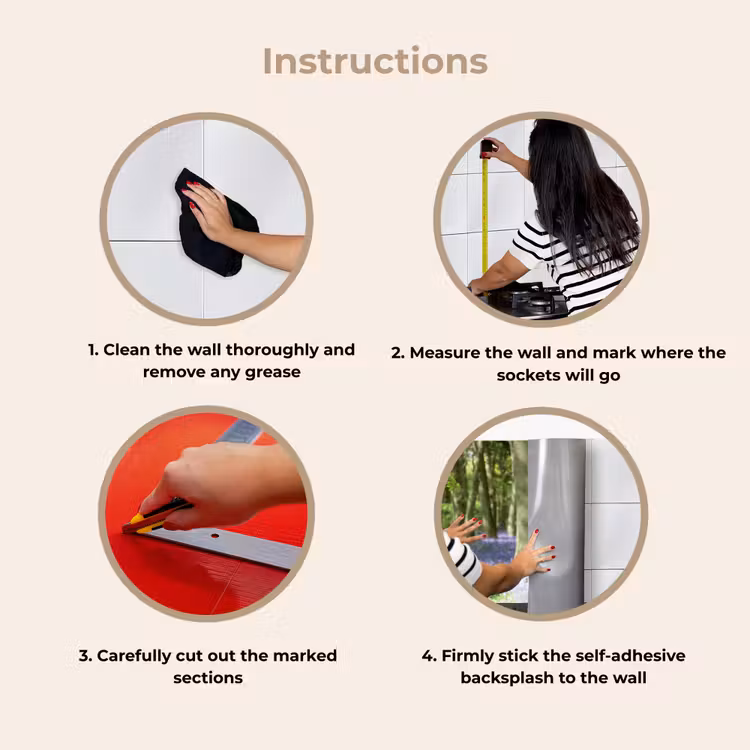 Instructions

1. Clean the wall thoroughly and remove any grease

2. Measure the wall and mark where the sockets will go

3. Carefully cut out the marked sections

4. Firmly stick the self-adhesive backsplash to the wall