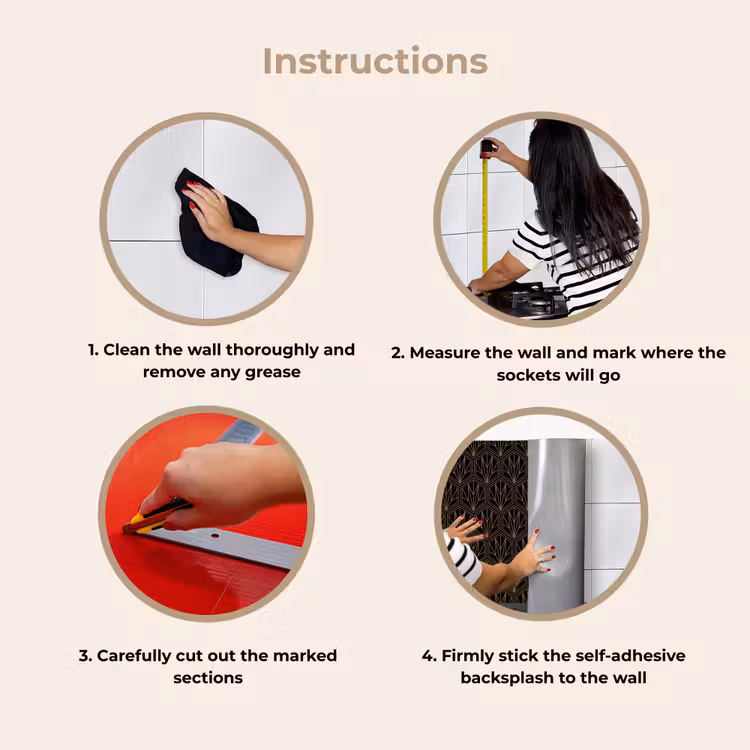 Instructions

1. Clean the wall thoroughly and remove any grease

2. Measure the wall and mark where the sockets will go

3. Carefully cut out the marked sections

4. Firmly stick the self-adhesive backsplash to the wall