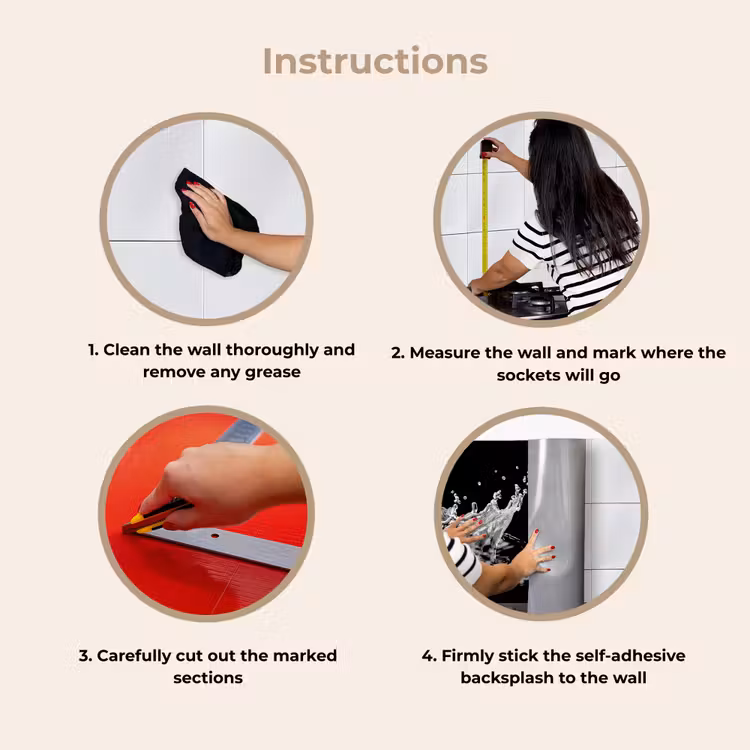 Instructions

1. Clean the wall thoroughly and remove any grease

2. Measure the wall and mark where the sockets will go

3. Carefully cut out the marked sections

4. Firmly stick the self-adhesive backsplash to the wall