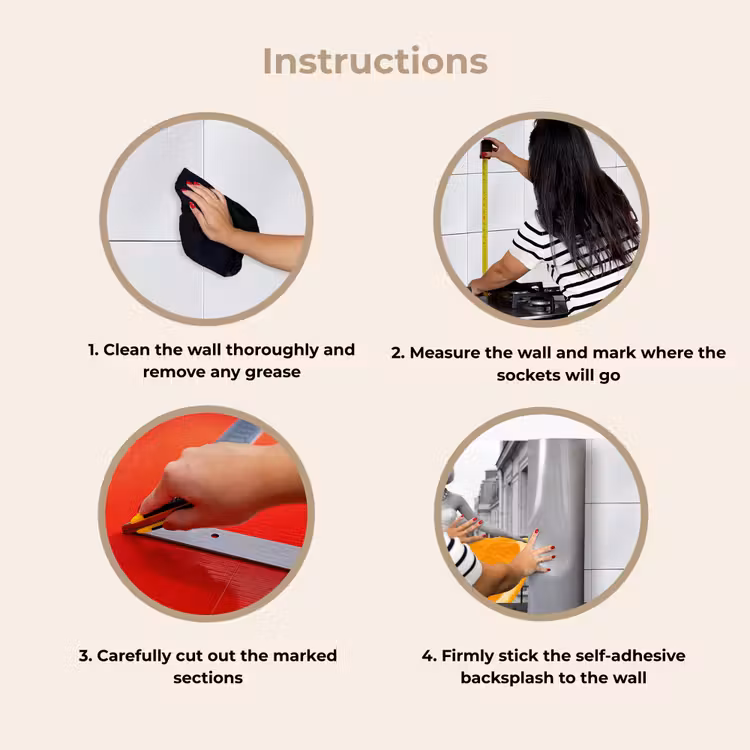 Instructions

1. Clean the wall thoroughly and remove any grease

2. Measure the wall and mark where the sockets will go

3. Carefully cut out the marked sections

4. Firmly stick the self-adhesive backsplash to the wall