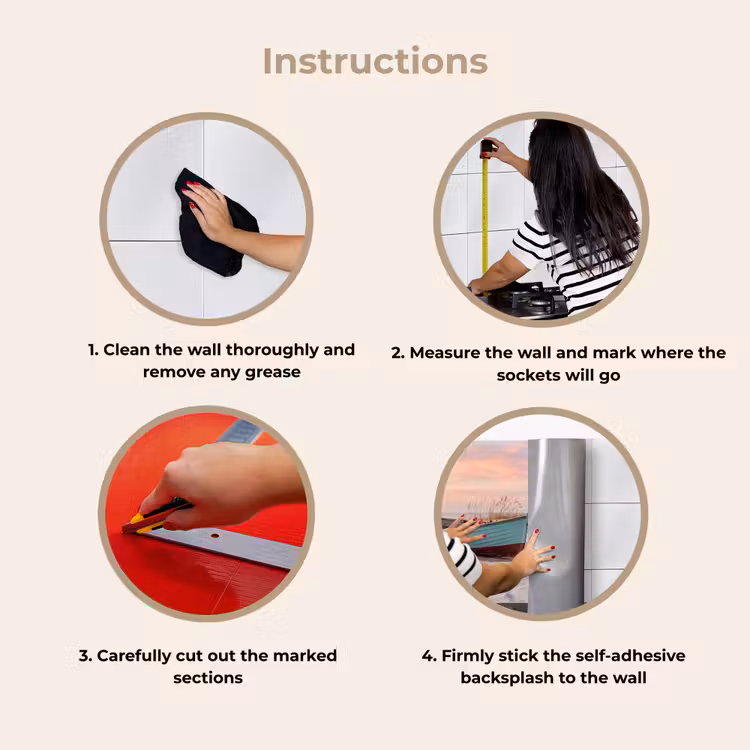 Instructions

1. Clean the wall thoroughly and remove any grease

2. Measure the wall and mark where the sockets will go

3. Carefully cut out the marked sections

4. Firmly stick the self-adhesive backsplash to the wall