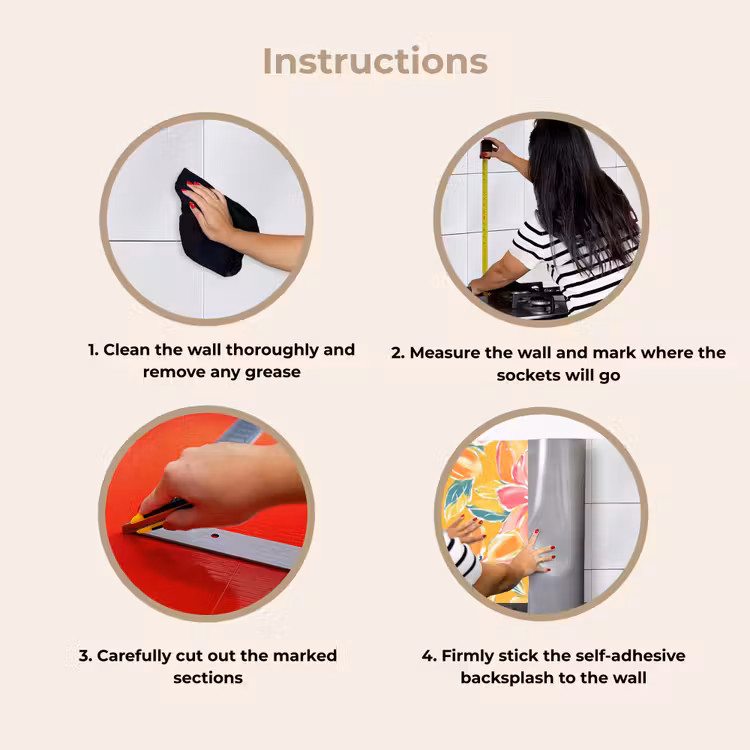 Instructions

1. Clean the wall thoroughly and remove any grease

2. Measure the wall and mark where the sockets will go

3. Carefully cut out the marked sections

4. Firmly stick the self-adhesive backsplash to the wall