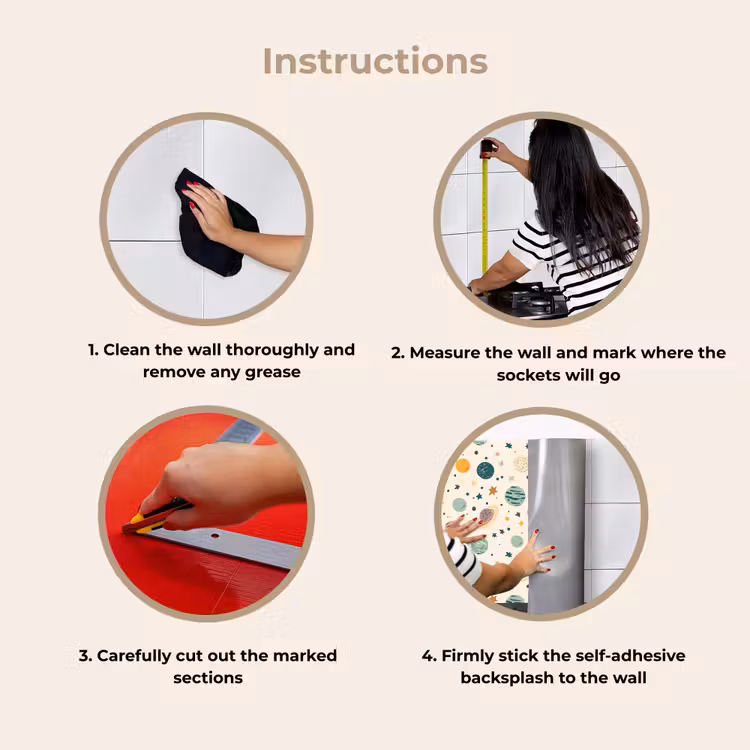 Instructions

1. Clean the wall thoroughly and remove any grease

2. Measure the wall and mark where the sockets will go

3. Carefully cut out the marked sections

4. Firmly stick the self-adhesive backsplash to the wall