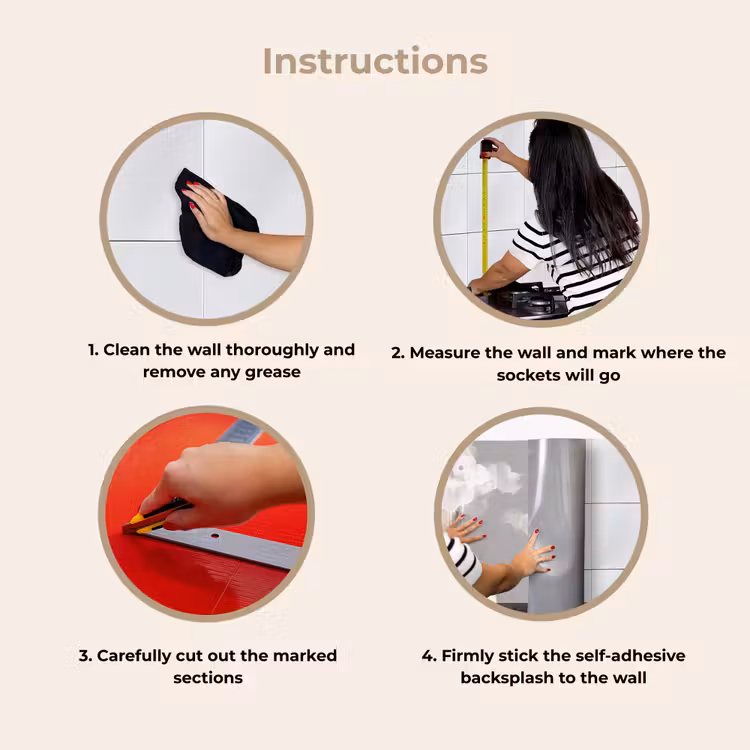 Instructions

1. Clean the wall thoroughly and remove any grease

2. Measure the wall and mark where the sockets will go

3. Carefully cut out the marked sections

4. Firmly stick the self-adhesive backsplash to the wall