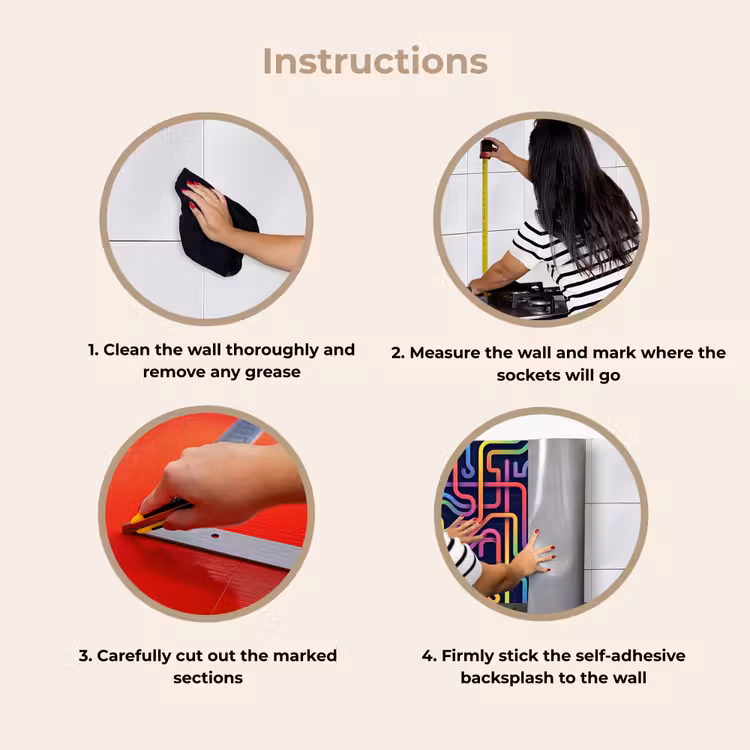 Instructions

1. Clean the wall thoroughly and remove any grease

2. Measure the wall and mark where the sockets will go

3. Carefully cut out the marked sections

4. Firmly stick the self-adhesive backsplash to the wall