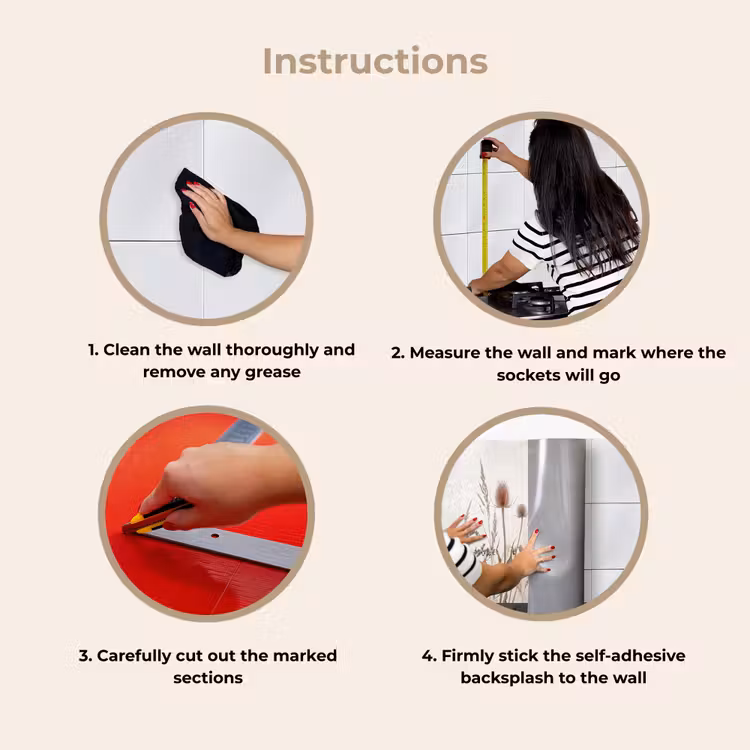 Instructions

1. Clean the wall thoroughly and remove any grease

2. Measure the wall and mark where the sockets will go

3. Carefully cut out the marked sections

4. Firmly stick the self-adhesive backsplash to the wall