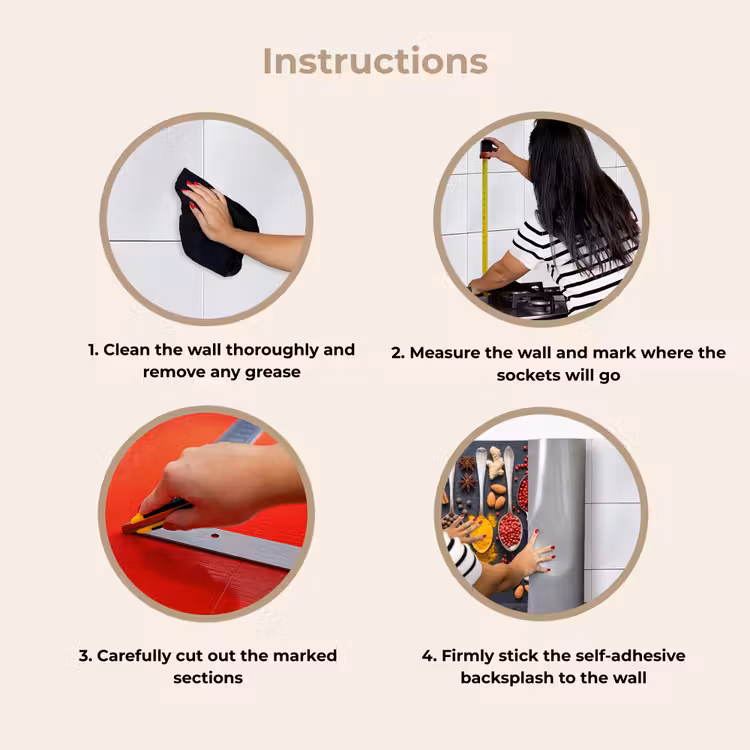 Instructions

1. Clean the wall thoroughly and remove any grease

2. Measure the wall and mark where the sockets will go

3. Carefully cut out the marked sections

4. Firmly stick the self-adhesive backsplash to the wall