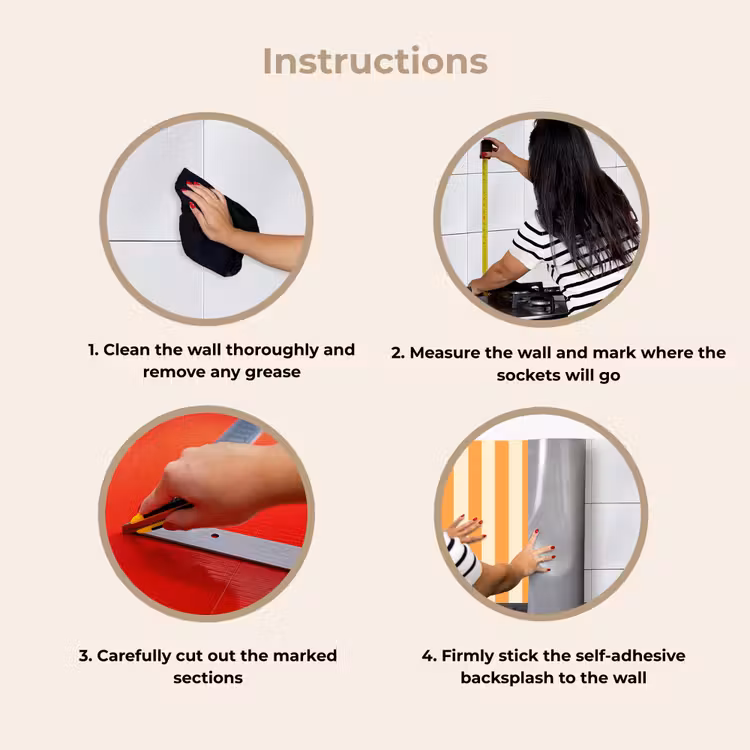 Instructions

1. Clean the wall thoroughly and remove any grease

2. Measure the wall and mark where the sockets will go

3. Carefully cut out the marked sections

4. Firmly stick the self-adhesive backsplash to the wall