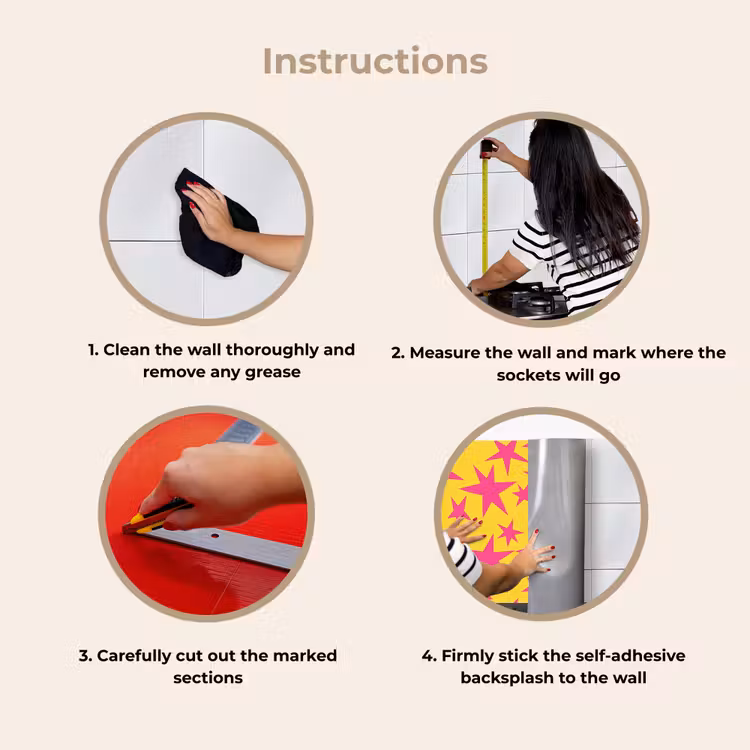 Instructions

1. Clean the wall thoroughly and remove any grease

2. Measure the wall and mark where the sockets will go

3. Carefully cut out the marked sections

4. Firmly stick the self-adhesive backsplash to the wall